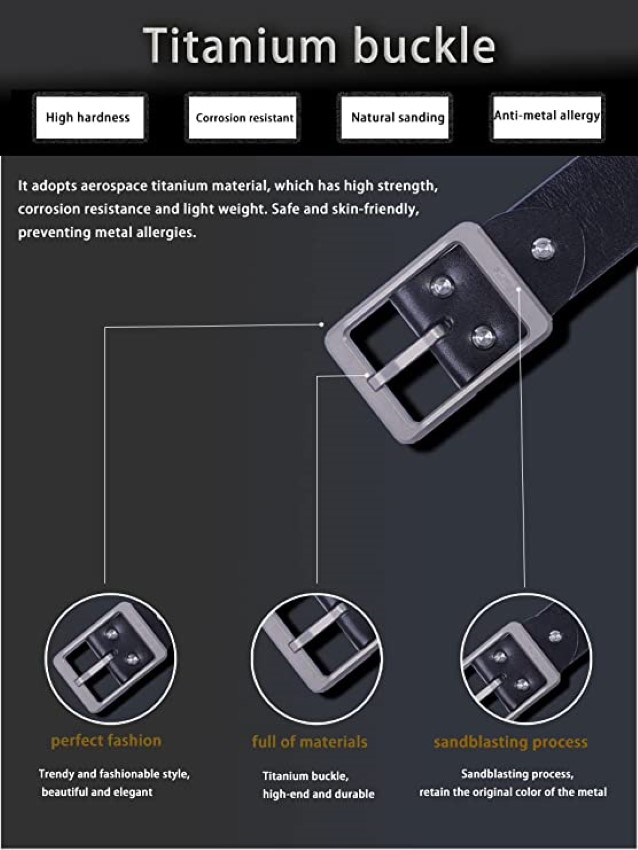 Titanium buckle

High hardness

Corrosion resistant

Natural sanding

Anti-metal allergy

It adopts aerospace titanium material, which has high strength, corrosion resistance and light weight. Safe and skin-friendly, preventing metal allergies.

perfect fashion

Trendy and fashionable style, beautiful and elegant

full of materials

Titanium buckle, high-end and durable

sandblasting process

Sandblasting process, retain the original color of the metal