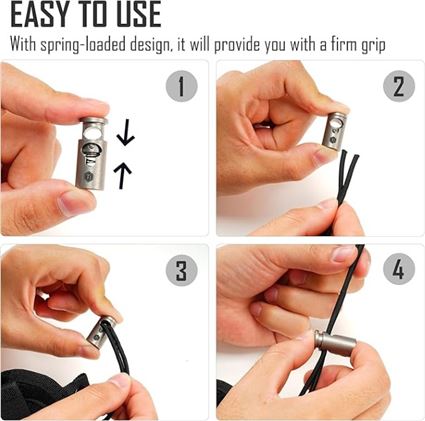 EASY TO USE

With spring-loaded design, it will provide you with a firm grip

1

2

3

4