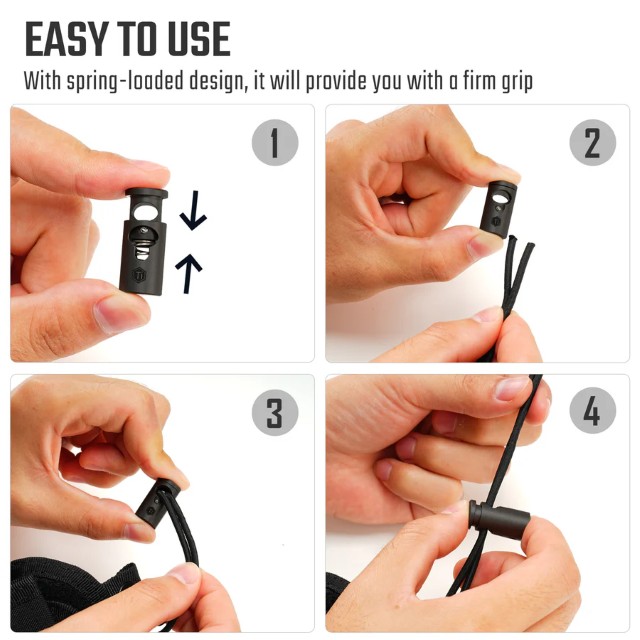 EASY TO USE
With spring-loaded design, it will provide you with a firm grip

1

2

3

4